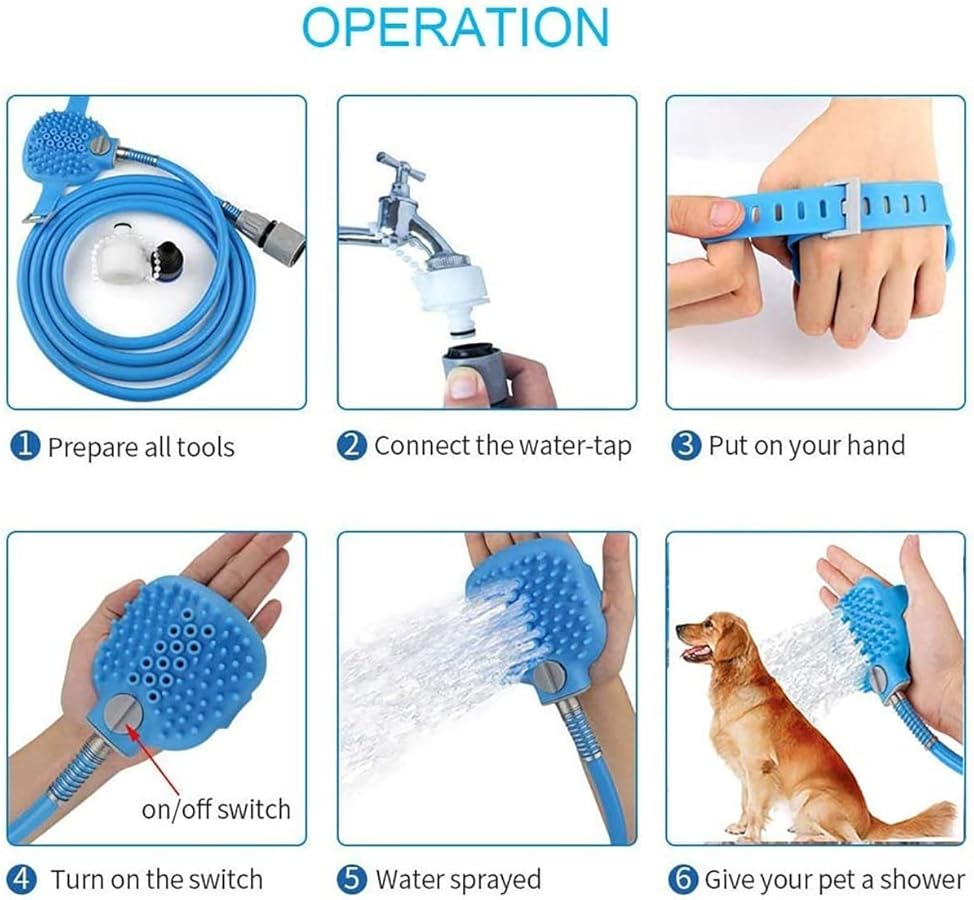 OPERATION

1 Prepare all tools

2 Connect the water-tap

3 Put on your hand

on/off switch

4 Turn on the switch

5 Water sprayed

6 Give your pet a shower